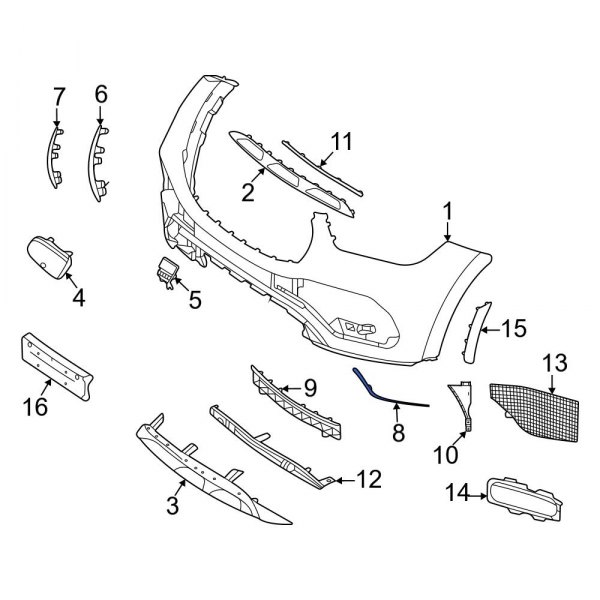 7
6
11
2
1
4
5
15
13
16
9
8
10
12
3
14