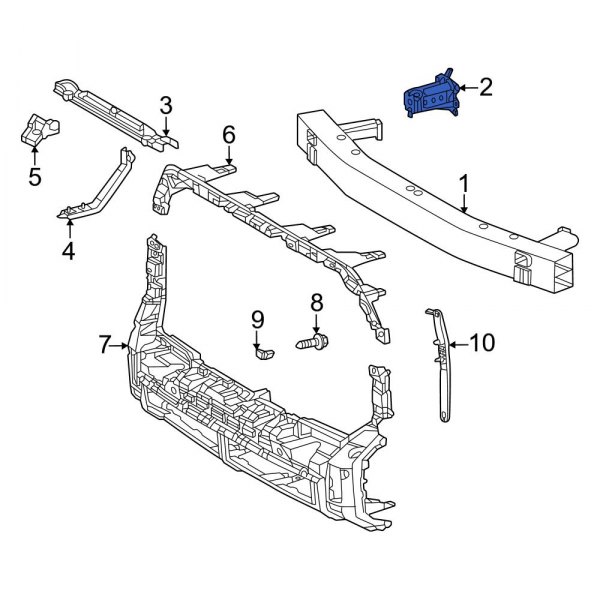 2
3
5
6
1
4
8
9
7
10